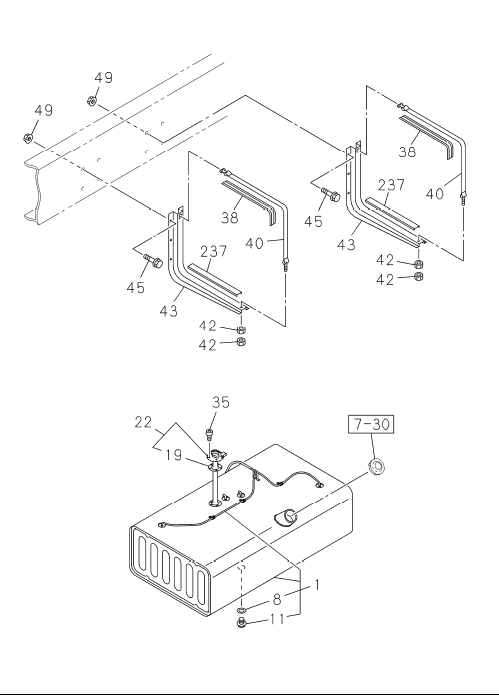 49
49
38
40
237
45
43
42
42
38
40
237
45
43
42
42
35
22
19
7-30
1
8
11